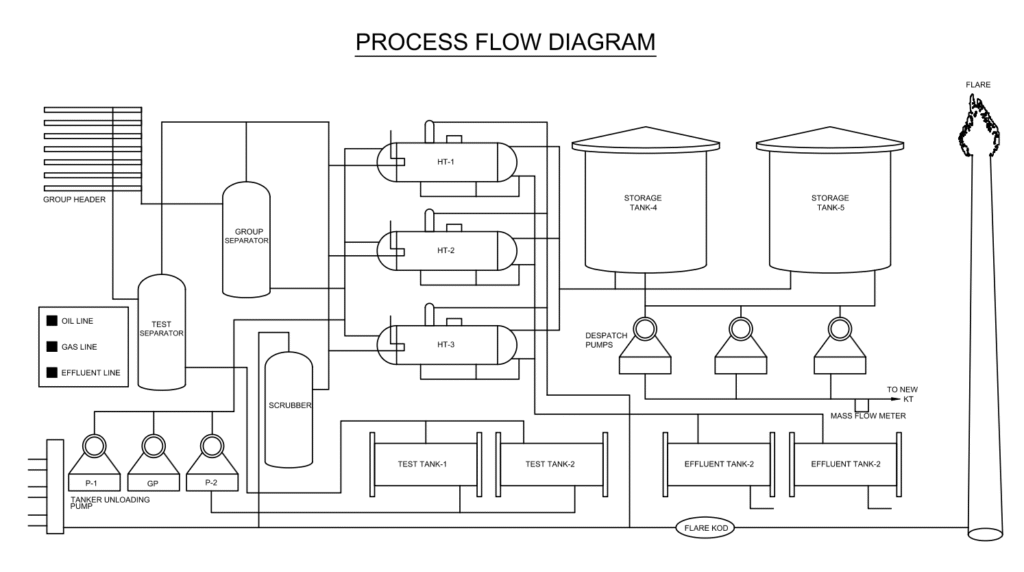 PROCESS FLOW DIAGRAM

FLARE

GROUP HEADER

GROUP SEPARATOR

HT-1

HT-2

HT-3

STORAGE TANK-4

STORAGE TANK-5

OIL LINE

GAS LINE

EFFLUENT LINE

TEST SEPARATOR

SCRUBBER

DESPATCH PUMPS

TO NEW KT

MASS FLOW METER

P-1

GP

P-2

TANKER UNLOADING PUMP

TEST TANK-1

TEST TANK-2

EFFLUENT TANK-2

EFFLUENT TANK-2

FLARE KOD